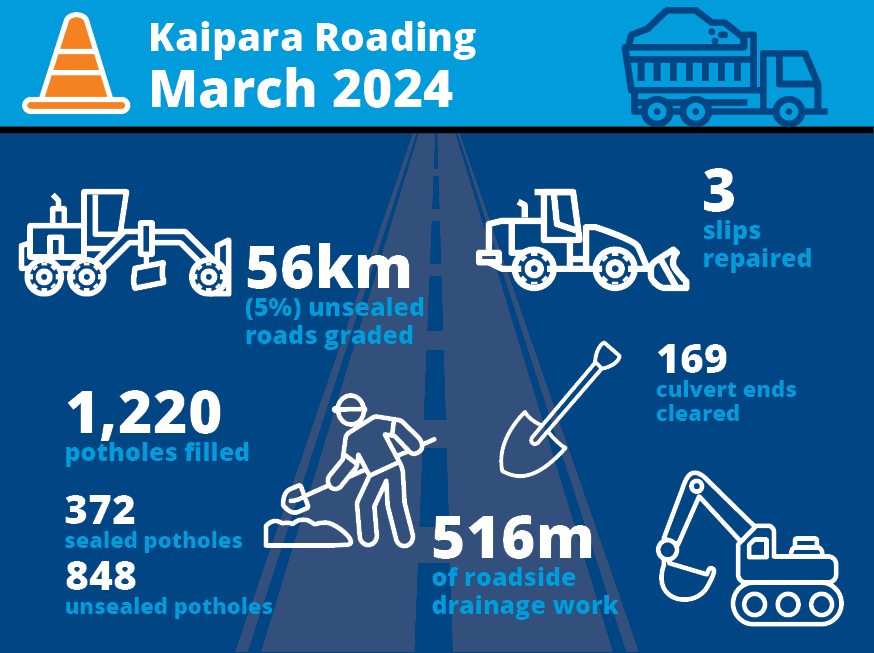 Kaipara Roading
March 2024

56km
(5%) unsealed roads graded

3
slips repaired

169
culvert ends cleared

1,220
potholes filled

372
sealed potholes

848
unsealed potholes

516m
of roadside drainage work